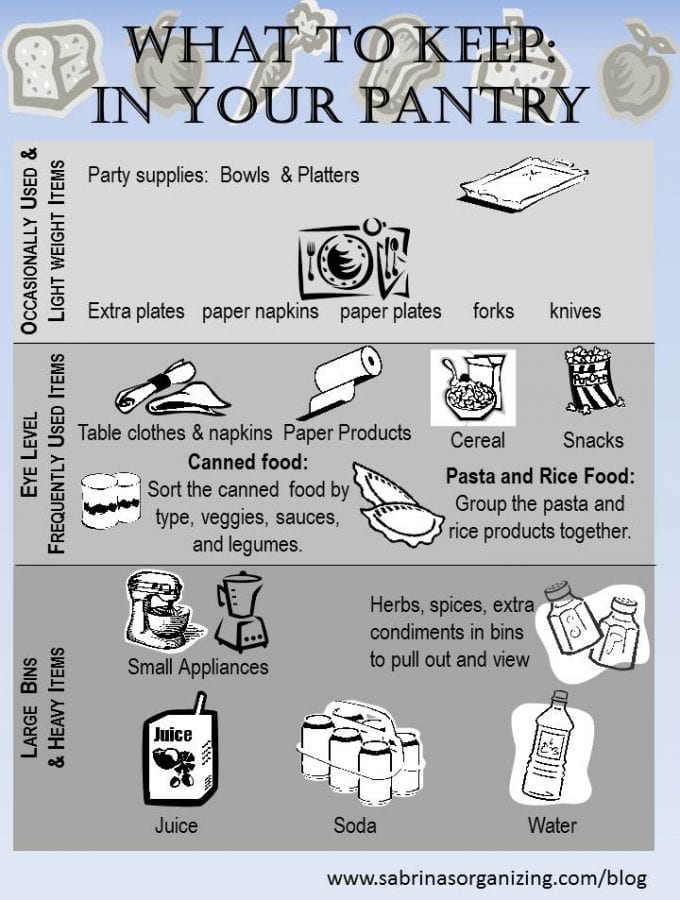 WHAT TO KEEP:
IN YOUR PANTRY

OCCASIONALLY USED &
LIGHT WEIGHT ITEMS

Party supplies: Bowls & Platters

Extra plates paper napkins paper plates forks knives

EYE LEVEL
FREQUENTLY USED ITEMS

Table clothes & napkins Paper Products Cereal Snacks

Canned food:
Sort the canned food by type, veggies, sauces, and legumes.

Pasta and Rice Food:
Group the pasta and rice products together.

LARGE BINS
& HEAVY ITEMS

Small Appliances

Herbs, spices, extra condiments in bins to pull out and view

Juice

Juice Soda Water

www.sabrinasorganizing.com/blog